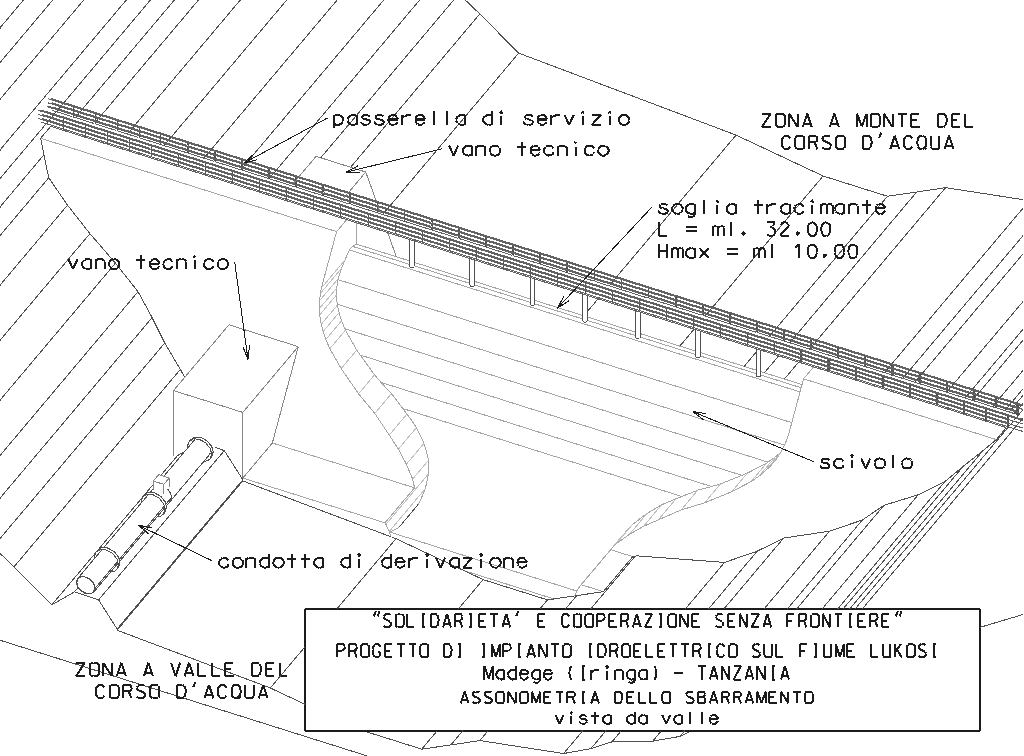 passerella di servizio

vano tecnico

ZONA A MONTE DEL CORSO D'ACQUA

soglia tracimante
L = ml. 32.00
Hmax = ml 10.00

vano tecnico

scivolo

condotta di derivazione

ZONA A VALLE DEL CORSO D'ACQUA

"SOLIDARIETA' E COOPERAZIONE SENZA FRONTIERE"
PROGETTO DI IMPIANTO IDROELETTRICO SUL FIUME LUKOSI
Madege (Iringa) - TANZANIA
ASSONOMETRIA DELLO SBARRAMENTO
vista da valle