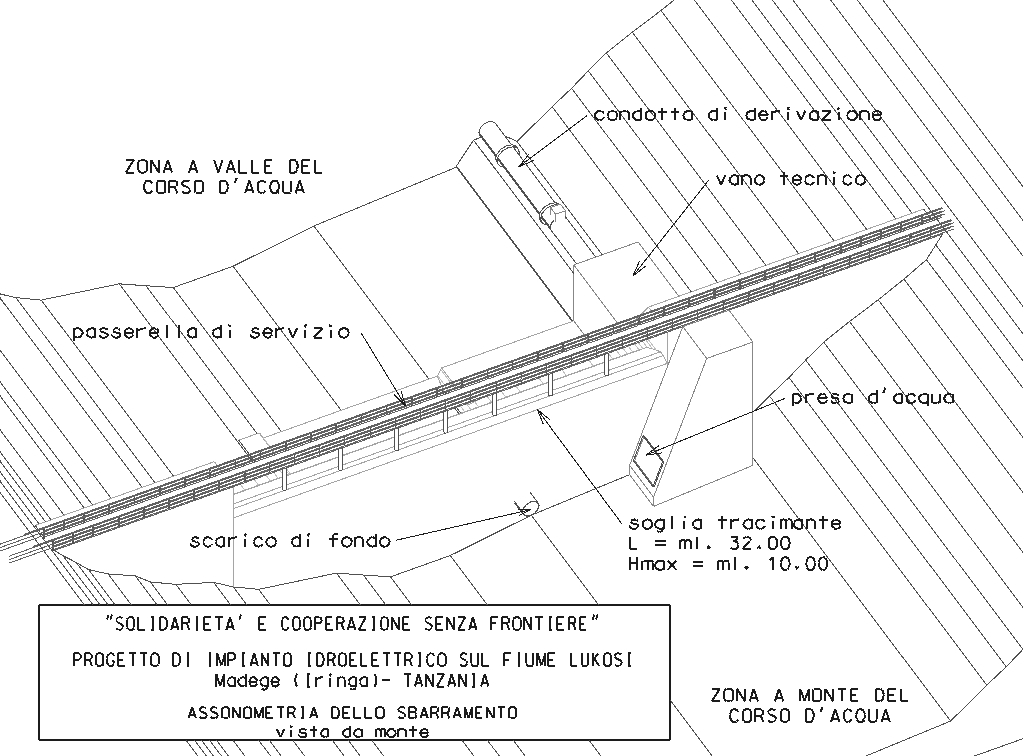 condotta di derivazione

ZONA A VALLE DEL CORSO D'ACQUA

vano tecnico

passerella di servizio

presa d'acqua

scarico di fondo

soglia tracimante
L = ml. 32.00
Hmax = ml. 10.00

"SOLIDARIETA' E COOPERAZIONE SENZA FRONTIERE"

PROGETTO DI IMPIANTO IDROELETTRICO SUL FIUME LUKOSI
Madege (Iringa)- TANZANIA

ASSONOMETRIA DELLO SBARRAMENTO
vista da monte

ZONA A MONTE DEL CORSO D'ACQUA